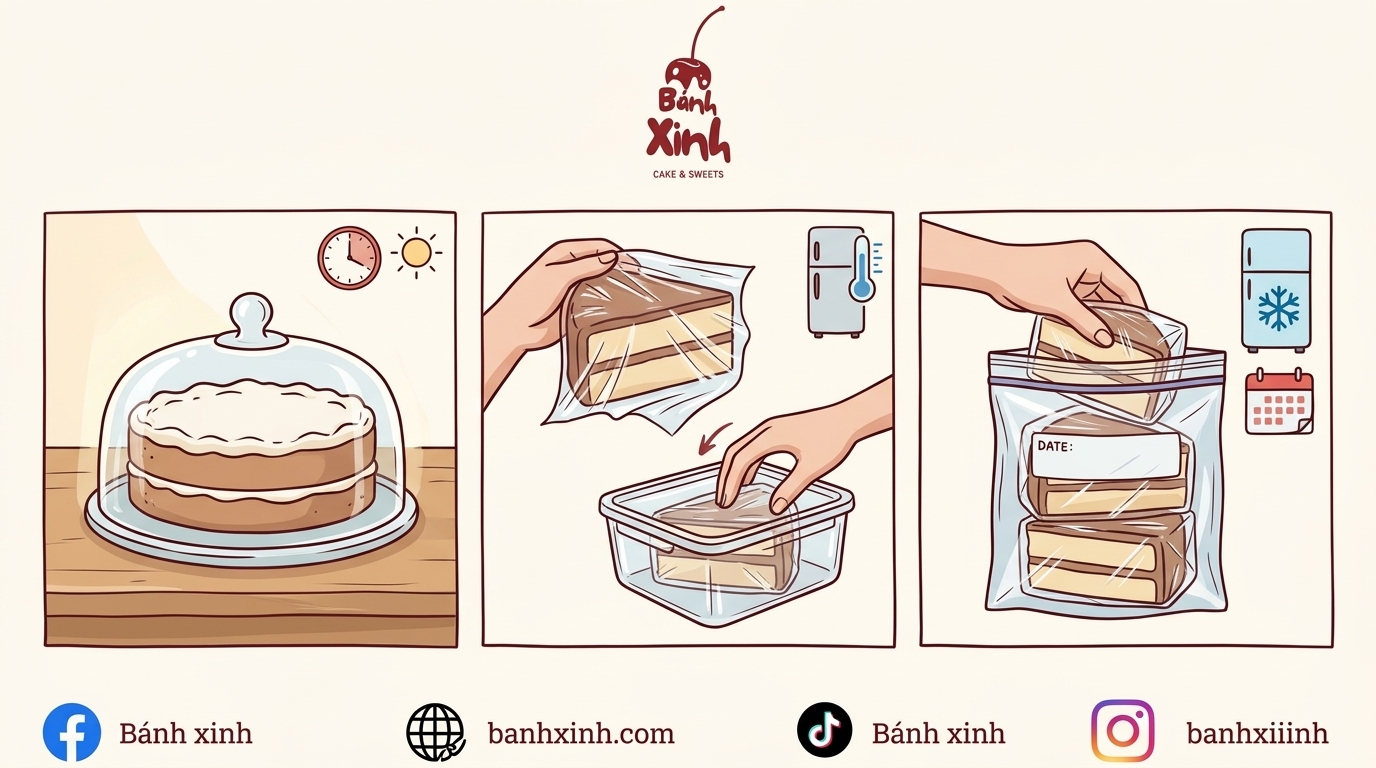 Bánh Xinh
CAKE & SWEETS

DATE:

Bánh xinh
banhxinh.com
Bánh xinh
banhxiiinh